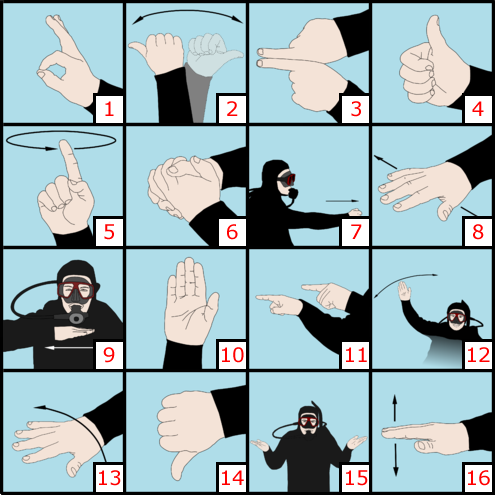 1
2
3
4
5
6
7
8
9
10
11
12
13
14
15
16