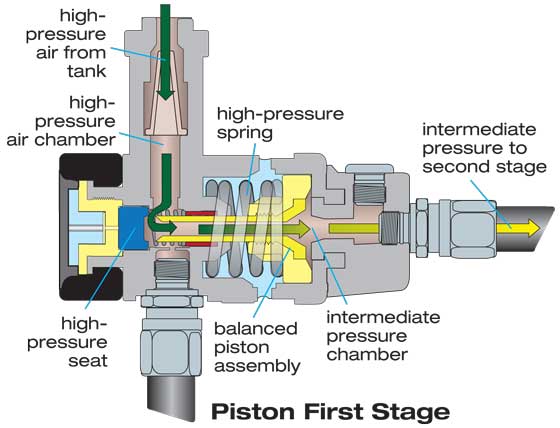 high-pressure air from tank

high-pressure air chamber

high-pressure spring

intermediate pressure to second stage

high-pressure seat

balanced piston assembly

intermediate pressure chamber

Piston First Stage